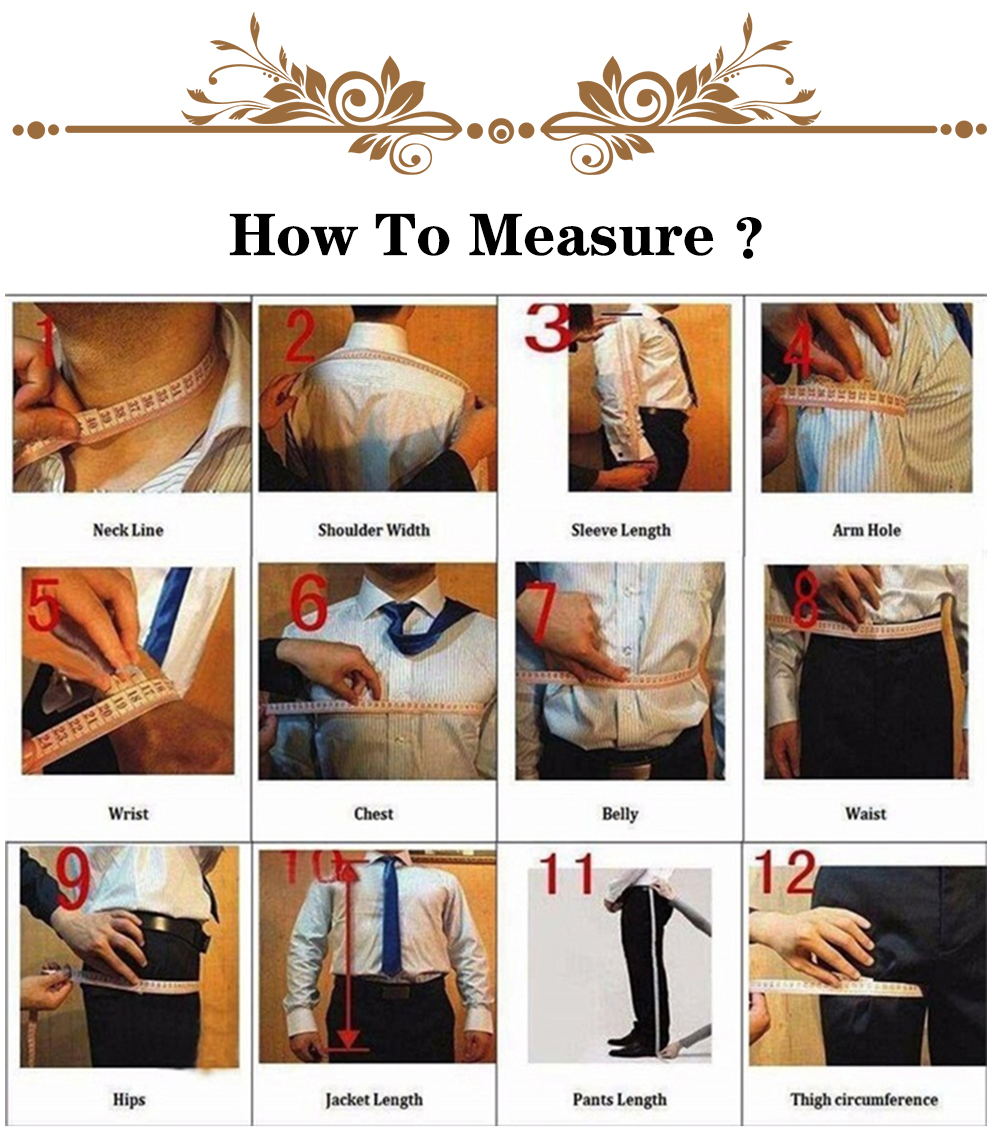 How To Measure ?

1
Neck Line

2
Shoulder Width

3
Sleeve Length

4
Arm Hole

5
Wrist

6
Chest

7
Belly

8
Waist

9
Hips

10
Jacket Length

11
Pants Length

12
Thigh circumference