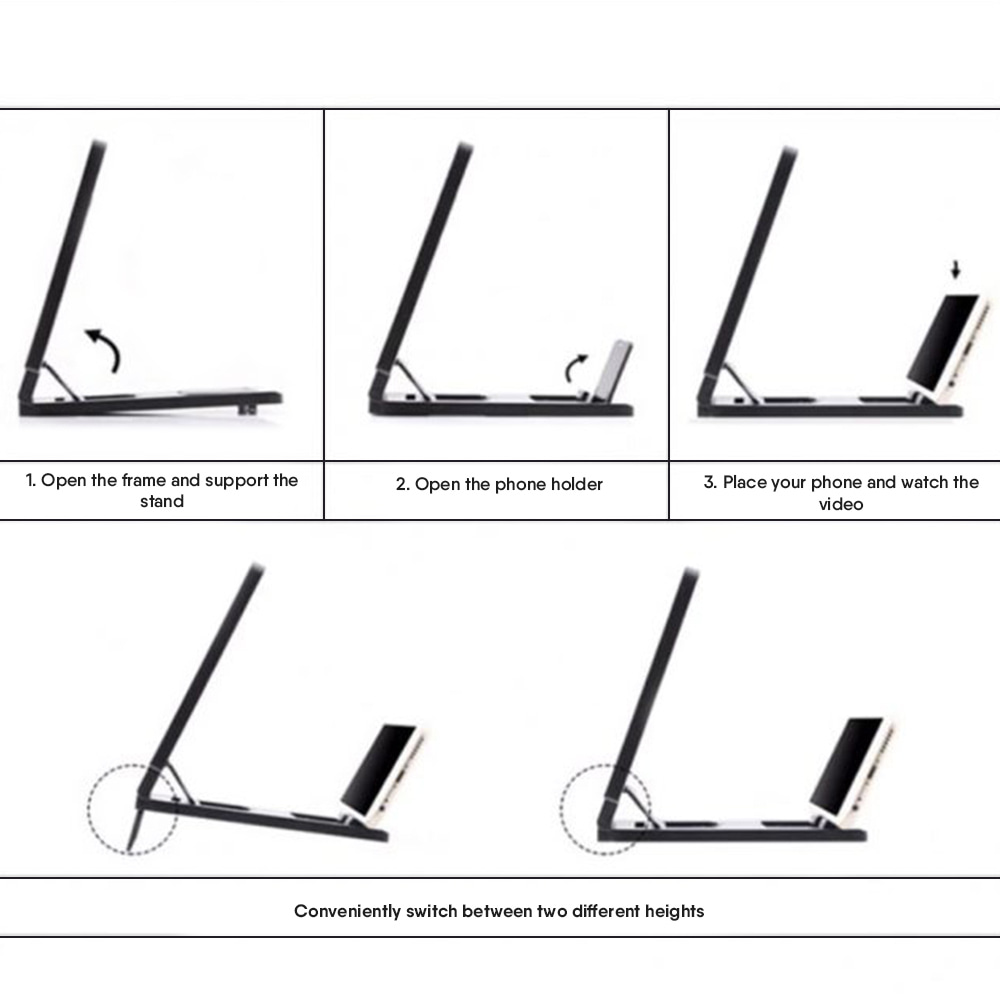 1. Open the frame and support the stand

2. Open the phone holder

3. Place your phone and watch the video

Conveniently switch between two different heights