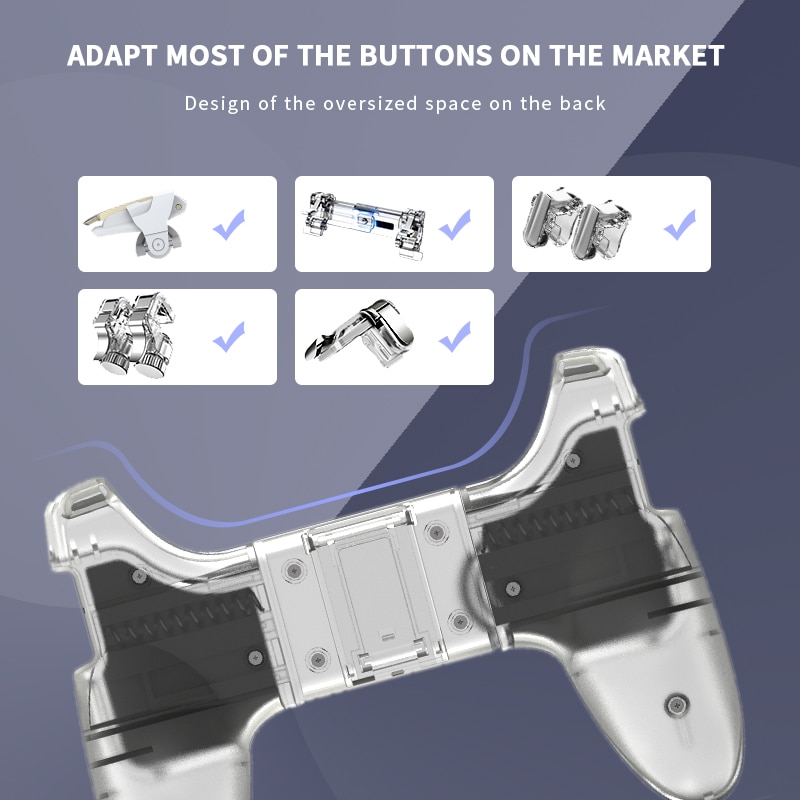 ADAPT MOST OF THE BUTTONS ON THE MARKET

Design of the oversized space on the back